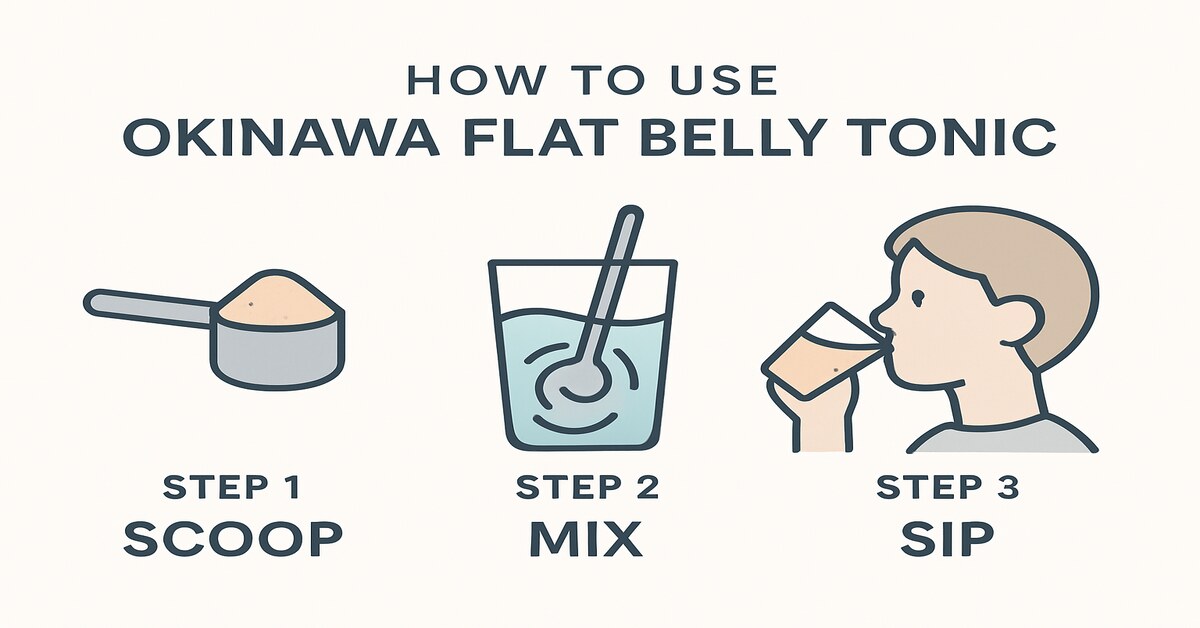 HOW TO USE
OKINAWA FLAT BELLY TONIC

STEP 1
SCOOP

STEP 2
MIX

STEP 3
SIP