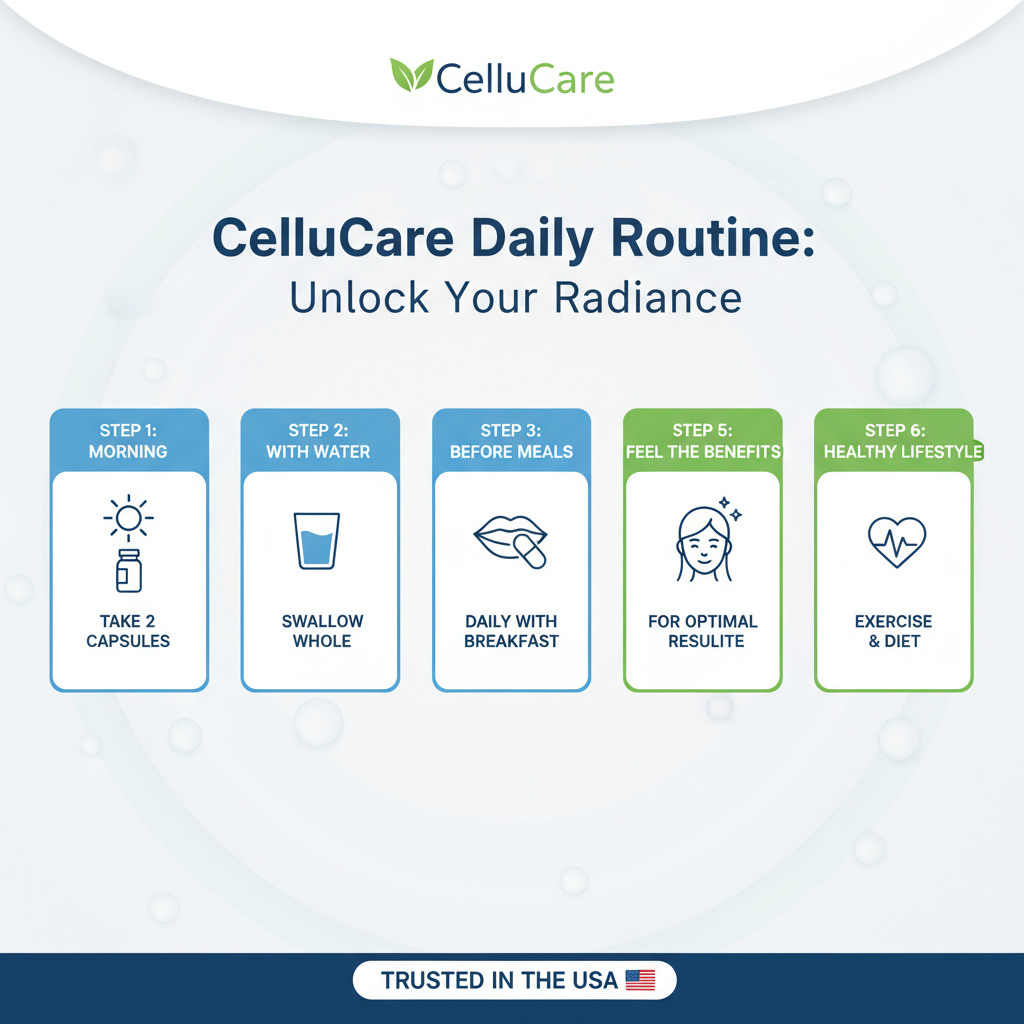 CelluCare

CelluCare Daily Routine:
Unlock Your Radiance

STEP 1:
MORNING

TAKE 2 CAPSULES

STEP 2:
WITH WATER

SWALLOW WHOLE

STEP 3:
BEFORE MEALS

DAILY WITH BREAKFAST

STEP 5:
FEEL THE BENEFITS

FOR OPTIMAL RESULITE

STEP 6:
HEALTHY LIFESTYLE

EXERCISE & DIET

TRUSTED IN THE USA