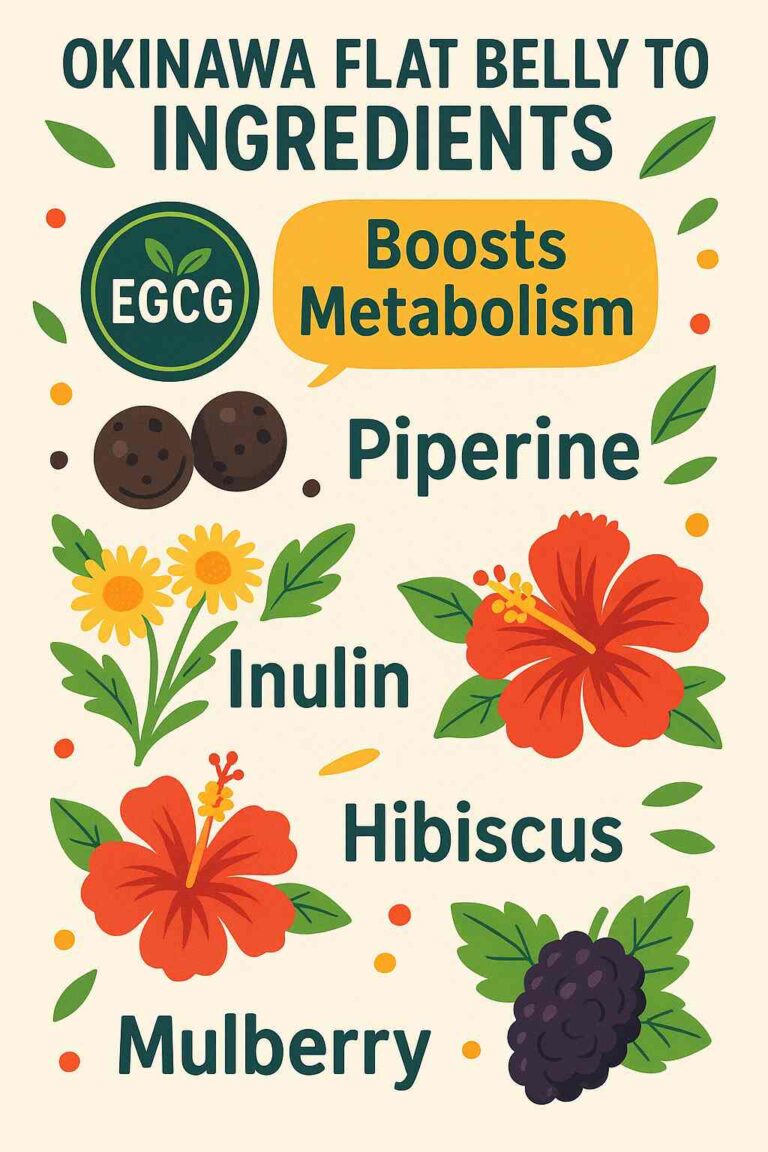 OKINAWA FLAT BELLY TO INGREDIENTS

EGCG

Boosts Metabolism

Piperine

Inulin

Hibiscus

Mulberry