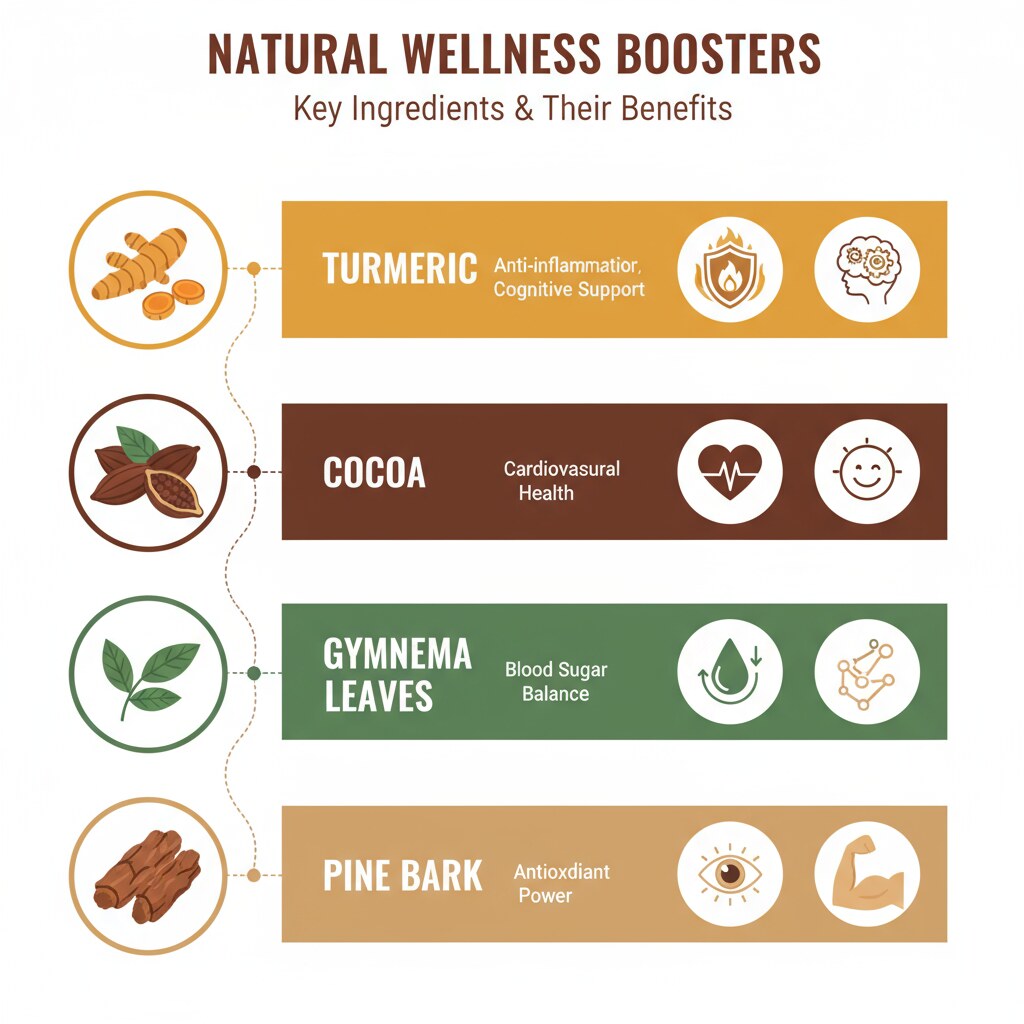 NATURAL WELLNESS BOOSTERS
Key Ingredients & Their Benefits

TURMERIC Anti-inflammatior, Cognitive Support

COCOA Cardiovasural Health

GYMNEMA LEAVES Blood Sugar Balance

PINE BARK Antioxdiant Power