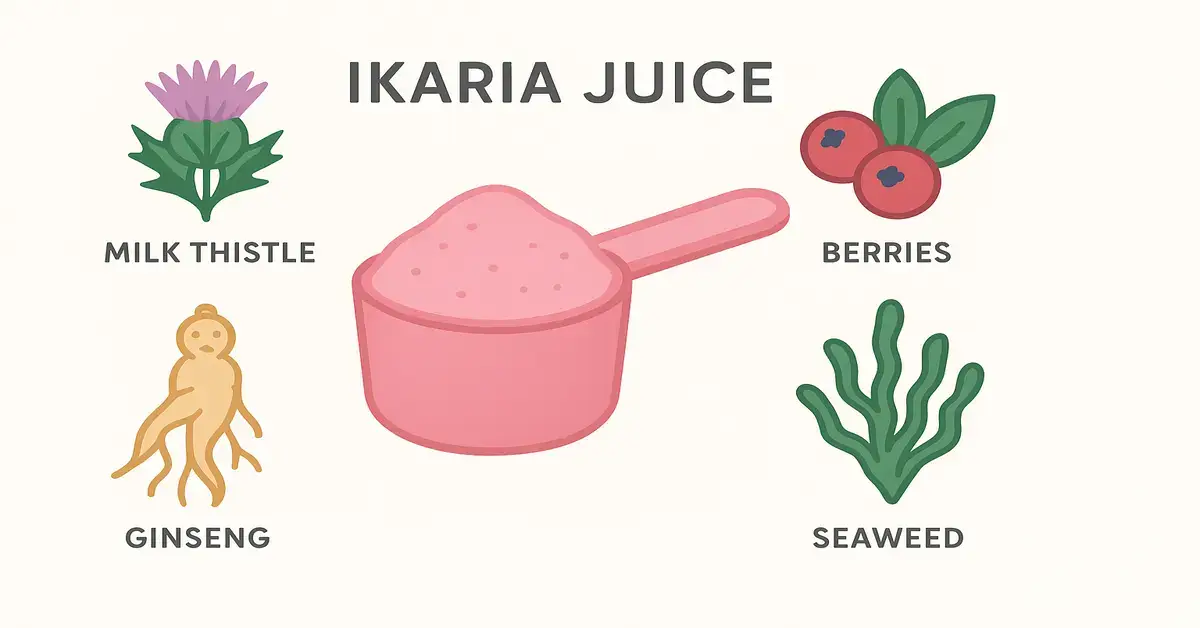 IKARIA JUICE

MILK THISTLE

BERRIES

GINSENG

SEAWEED