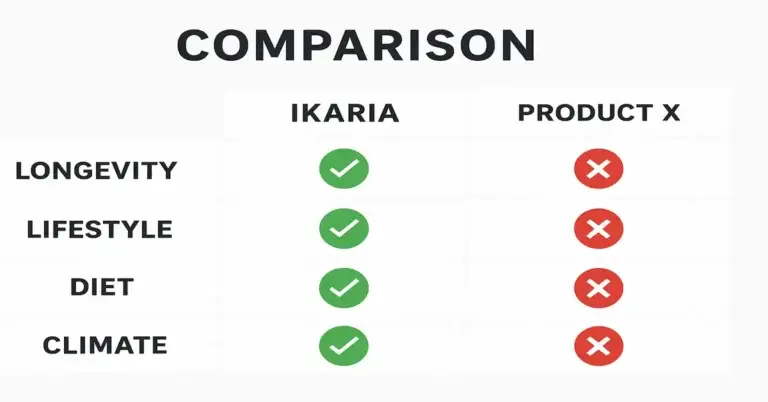 COMPARISON

| | IKARIA | PRODUCT X |
|---|---|---|
| LONGEVITY | ✓ | ✗ |
| LIFESTYLE | ✓ | ✗ |
| DIET | ✓ | ✗ |
| CLIMATE | ✓ | ✗ |